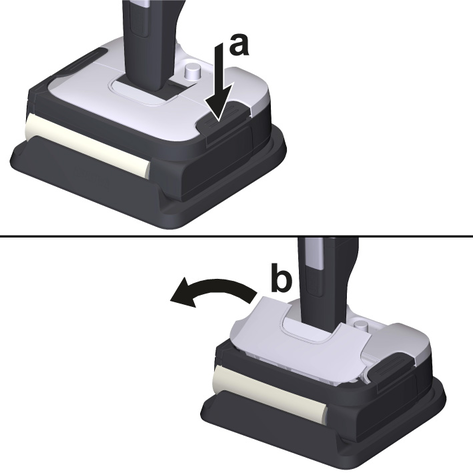 a

b