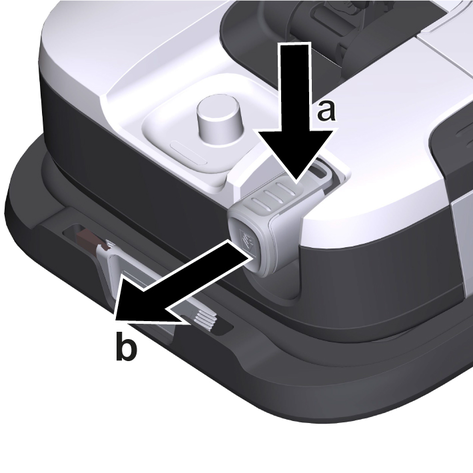 a

b