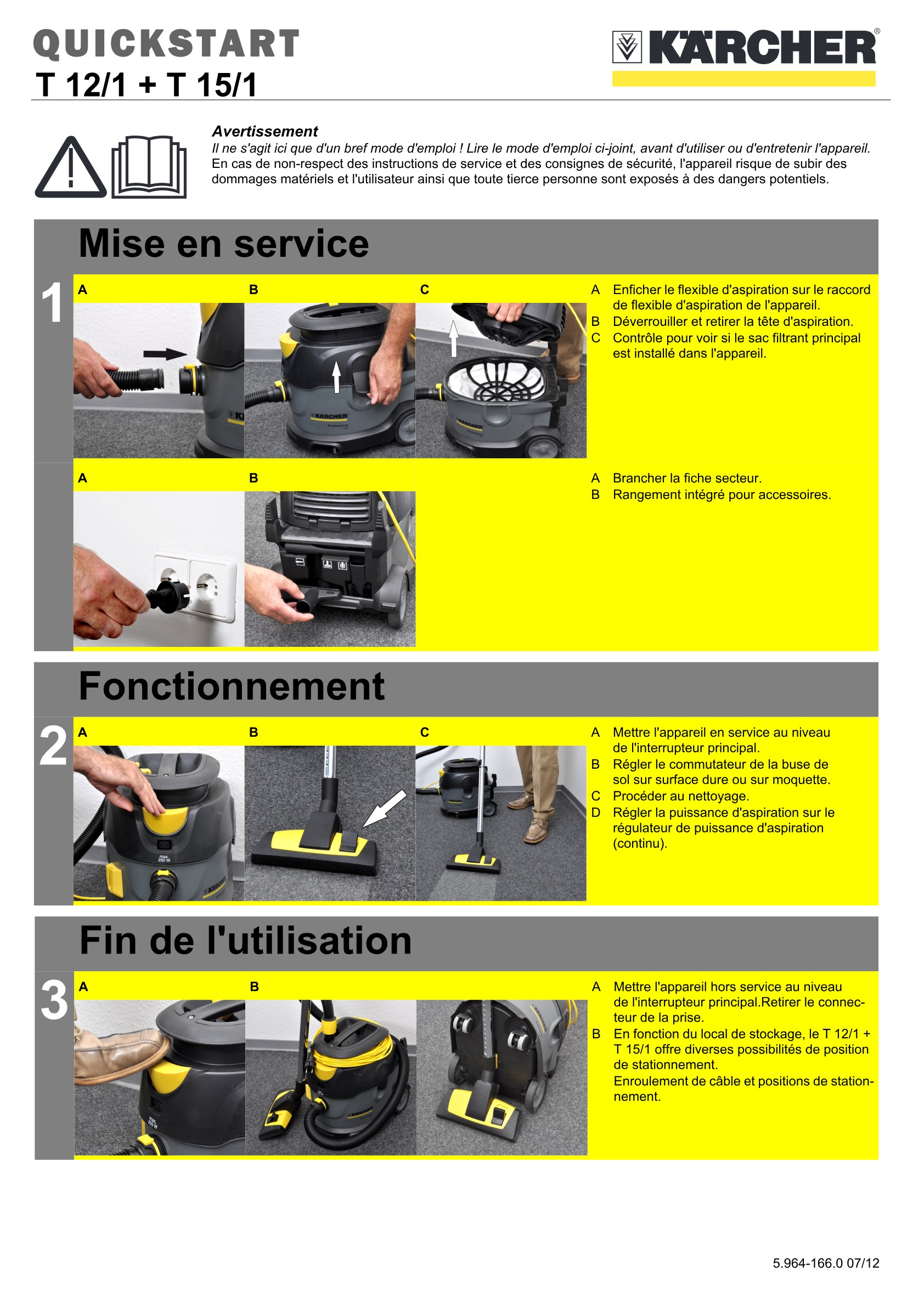 QUICKSTART
T 12/1 + T 15/1

KÄRCHER®

Avertissement
Il ne s'agit ici que d'un bref mode d'emploi ! Lire le mode d'emploi ci-joint, avant d'utiliser ou d'entretenir l'appareil.
En cas de non-respect des instructions de service et des consignes de sécurité, l'appareil risque de subir des dommages matériels et l'utilisateur ainsi que toute tierce personne sont exposés à des dangers potentiels.

Mise en service

1

A B C

A Enficher le flexible d'aspiration sur le raccord de flexible d'aspiration de l'appareil.
B Déverrouiller et retirer la tête d'aspiration.
C Contrôle pour voir si le sac filtrant principal est installé dans l'appareil.

A B

A Brancher la fiche secteur.
B Rangement intégré pour accessoires.

Fonctionnement

2

A B C

A Mettre l'appareil en service au niveau de l'interrupteur principal.
B Régler le commutateur de la buse de sol sur surface dure ou sur moquette.
C Procéder au nettoyage.
D Régler la puissance d'aspiration sur le régulateur de puissance d'aspiration (continu).

Fin de l'utilisation

3

A B

A Mettre l'appareil hors service au niveau de l'interrupteur principal.Retirer le connecteur de la prise.
B En fonction du local de stockage, le T 12/1 + T 15/1 offre diverses possibilités de position de stationnement.
Enroulement de câble et positions de stationnement.

5.964-166.0 07/12