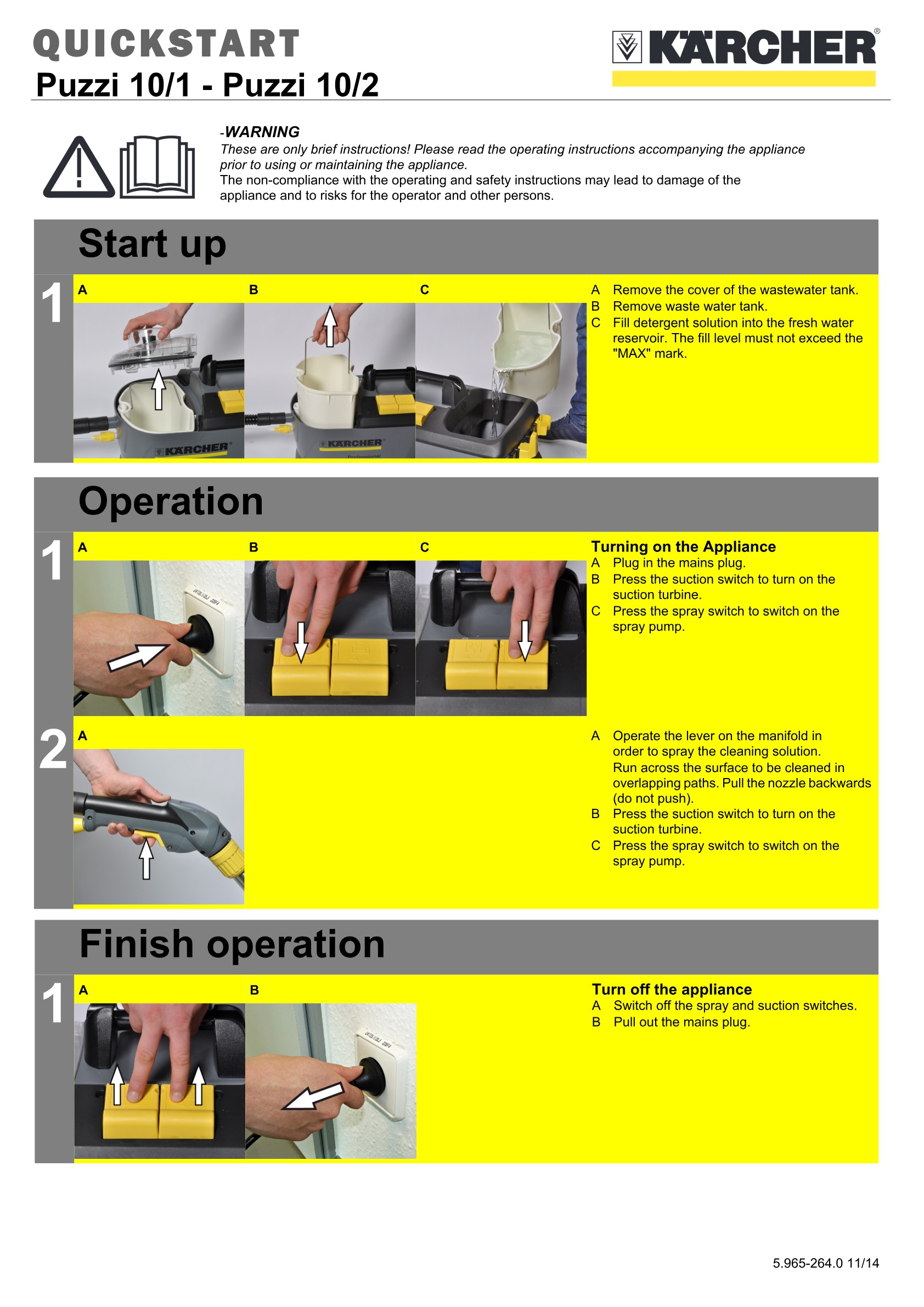 QUICKSTART
Puzzi 10/1 - Puzzi 10/2

KÄRCHER®

-WARNING
These are only brief instructions! Please read the operating instructions accompanying the appliance prior to using or maintaining the appliance.
The non-compliance with the operating and safety instructions may lead to damage of the appliance and to risks for the operator and other persons.

Start up

1
A B C
KÄRCHER
KÄRCHER Professional

A Remove the cover of the wastewater tank.
B Remove waste water tank.
C Fill detergent solution into the fresh water reservoir. The fill level must not exceed the "MAX" mark.

Operation

1
A B C

Turning on the Appliance
A Plug in the mains plug.
B Press the suction switch to turn on the suction turbine.
C Press the spray switch to switch on the spray pump.

2
A

A Operate the lever on the manifold in order to spray the cleaning solution.
Run across the surface to be cleaned in overlapping paths. Pull the nozzle backwards (do not push).
B Press the suction switch to turn on the suction turbine.
C Press the spray switch to switch on the spray pump.

Finish operation

1
A B

Turn off the appliance
A Switch off the spray and suction switches.
B Pull out the mains plug.

5.965-264.0 11/14