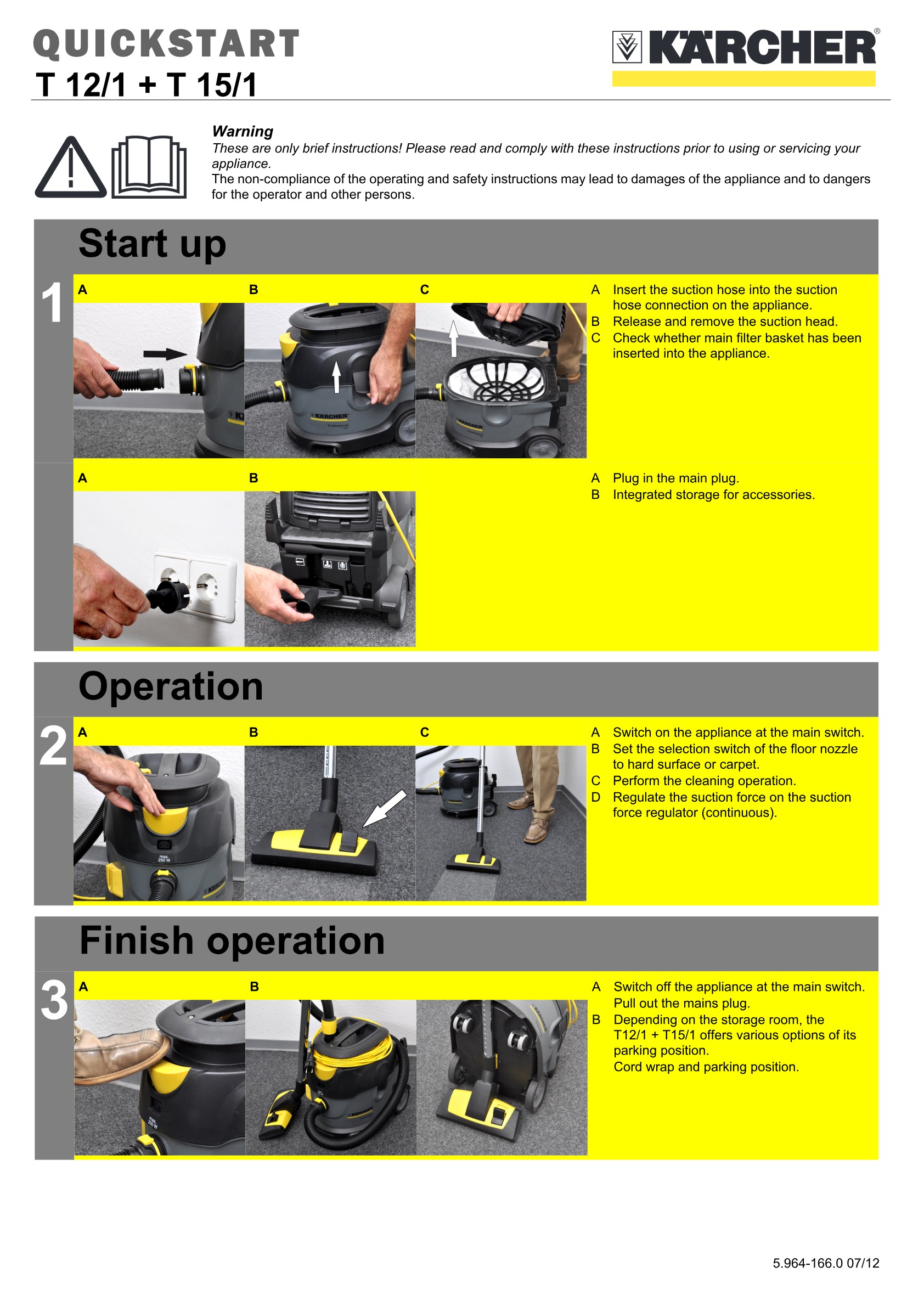 QUICKSTART
T 12/1 + T 15/1

KÄRCHER®

Warning
These are only brief instructions! Please read and comply with these instructions prior to using or servicing your appliance.
The non-compliance of the operating and safety instructions may lead to damages of the appliance and to dangers for the operator and other persons.

Start up

1

A B C

A Insert the suction hose into the suction hose connection on the appliance.
B Release and remove the suction head.
C Check whether main filter basket has been inserted into the appliance.

A B

A Plug in the main plug.
B Integrated storage for accessories.

Operation

2

A B C

A Switch on the appliance at the main switch.
B Set the selection switch of the floor nozzle to hard surface or carpet.
C Perform the cleaning operation.
D Regulate the suction force on the suction force regulator (continuous).

Finish operation

3

A B

A Switch off the appliance at the main switch. Pull out the mains plug.
B Depending on the storage room, the T12/1 + T15/1 offers various options of its parking position.
Cord wrap and parking position.

5.964-166.0 07/12