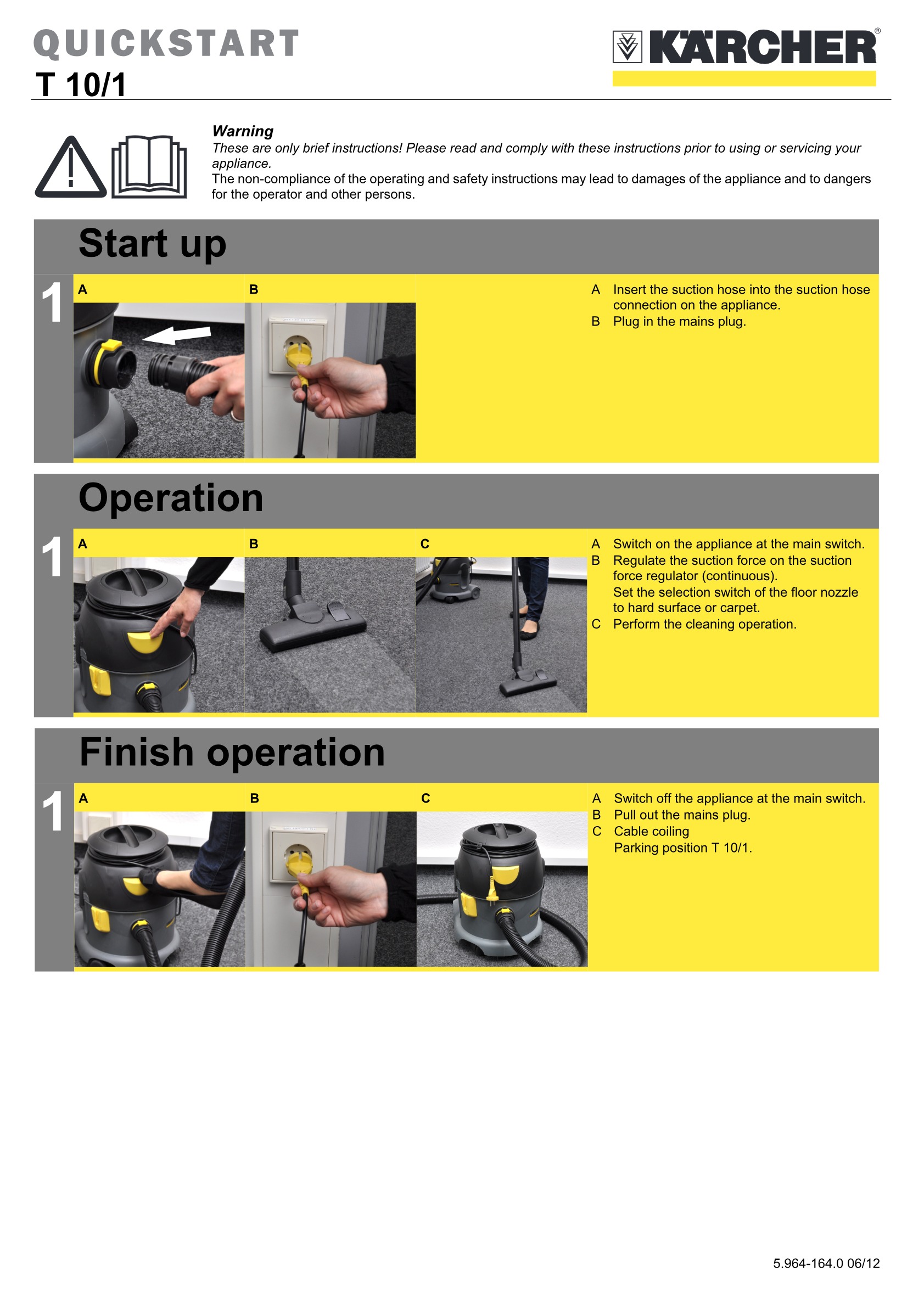 QUICKSTART
T 10/1

KÄRCHER®

Warning
These are only brief instructions! Please read and comply with these instructions prior to using or servicing your appliance.
The non-compliance of the operating and safety instructions may lead to damages of the appliance and to dangers for the operator and other persons.

Start up

1
A
B

A Insert the suction hose into the suction hose connection on the appliance.
B Plug in the mains plug.

Operation

1
A
B
C

A Switch on the appliance at the main switch.
B Regulate the suction force on the suction force regulator (continuous).
Set the selection switch of the floor nozzle to hard surface or carpet.
C Perform the cleaning operation.

Finish operation

1
A
B
C

A Switch off the appliance at the main switch.
B Pull out the mains plug.
C Cable coiling
Parking position T 10/1.

5.964-164.0 06/12