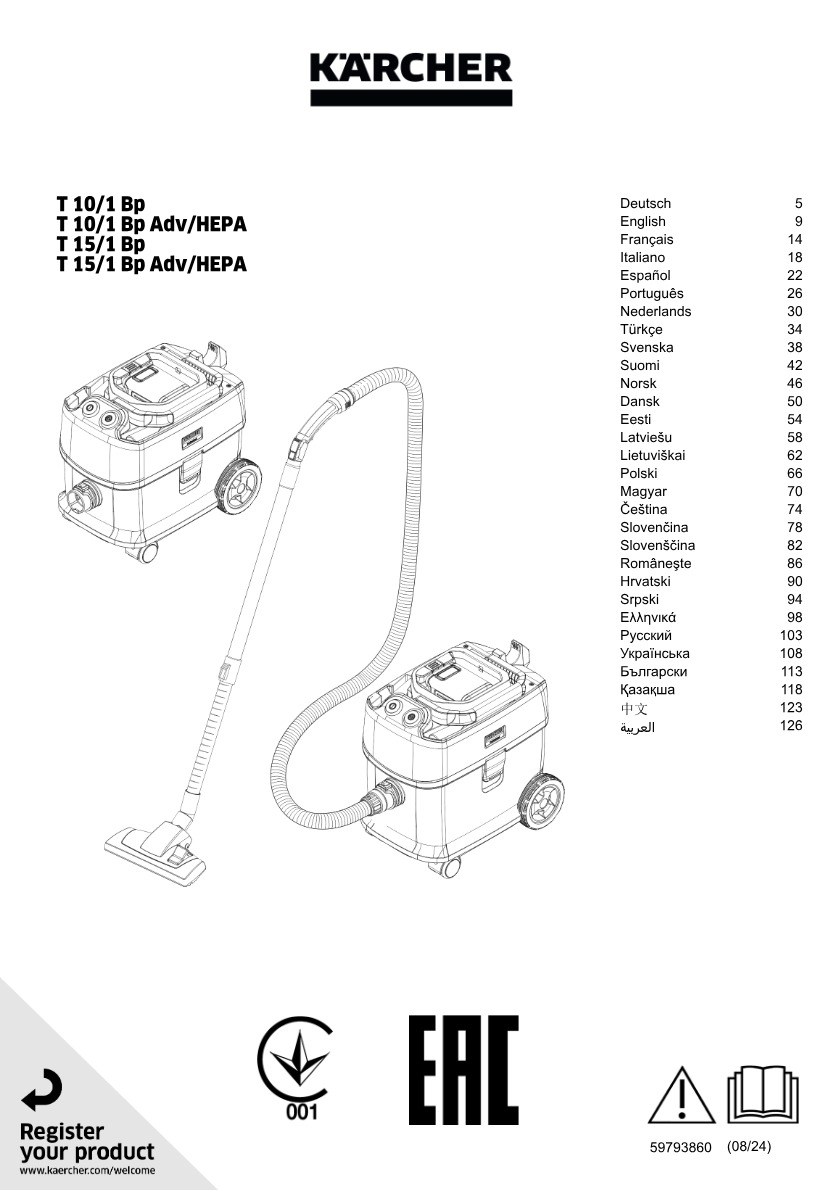 KÄRCHER

T 10/1 Bp
T 10/1 Bp Adv/HEPA
T 15/1 Bp
T 15/1 Bp Adv/HEPA

| | |
|---|---|
| Deutsch | 5 |
| English | 9 |
| Français | 14 |
| Italiano | 18 |
| Español | 22 |
| Português | 26 |
| Nederlands | 30 |
| Türkçe | 34 |
| Svenska | 38 |
| Suomi | 42 |
| Norsk | 46 |
| Dansk | 50 |
| Eesti | 54 |
| Latviešu | 58 |
| Lietuviškai | 62 |
| Polski | 66 |
| Magyar | 70 |
| Čeština | 74 |
| Slovenčina | 78 |
| Slovenščina | 82 |
| Românește | 86 |
| Hrvatski | 90 |
| Srpski | 94 |
| Ελληνικά | 98 |
| Русский | 103 |
| Українська | 108 |
| Български | 113 |
| Қазақша | 118 |
| 中文 | 123 |
| العربية | 126 |

001

EAC

Register your product
www.kaercher.com/welcome

59793860 (08/24)