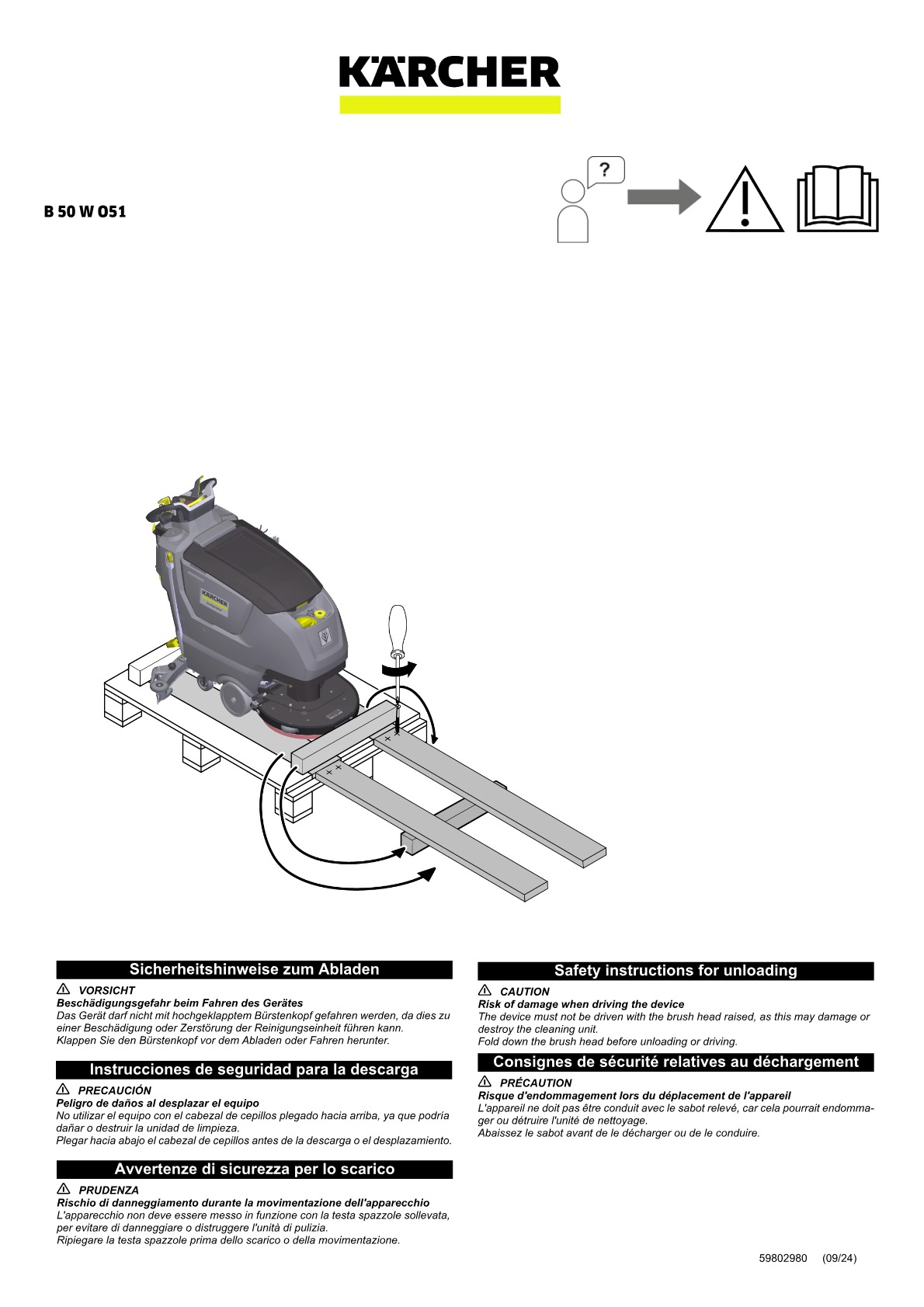 KÄRCHER

B 50 W O51

?

KÄRCHER

Sicherheitshinweise zum Abladen

VORSICHT
Beschädigungsgefahr beim Fahren des Gerätes
Das Gerät darf nicht mit hochgeklapptem Bürstenkopf gefahren werden, da dies zu einer Beschädigung oder Zerstörung der Reinigungseinheit führen kann.
Klappen Sie den Bürstenkopf vor dem Abladen oder Fahren herunter.

Instrucciones de seguridad para la descarga

PRECAUCIÓN
Peligro de daños al desplazar el equipo
No utilizar el equipo con el cabezal de cepillos plegado hacia arriba, ya que podría dañar o destruir la unidad de limpieza.
Plegar hacia abajo el cabezal de cepillos antes de la descarga o el desplazamiento.

Avvertenze di sicurezza per lo scarico

PRUDENZA
Rischio di danneggiamento durante la movimentazione dell'apparecchio
L'apparecchio non deve essere messo in funzione con la testa spazzole sollevata, per evitare di danneggiare o distruggere l'unità di pulizia.
Ripiegare la testa spazzole prima dello scarico o della movimentazione.

Safety instructions for unloading

CAUTION
Risk of damage when driving the device
The device must not be driven with the brush head raised, as this may damage or destroy the cleaning unit.
Fold down the brush head before unloading or driving.

Consignes de sécurité relatives au déchargement

PRÉCAUTION
Risque d'endommagement lors du déplacement de l'appareil
L'appareil ne doit pas être conduit avec le sabot relevé, car cela pourrait endommager ou détruire l'unité de nettoyage.
Abaissez le sabot avant de le décharger ou de le conduire.

59802980 (09/24)