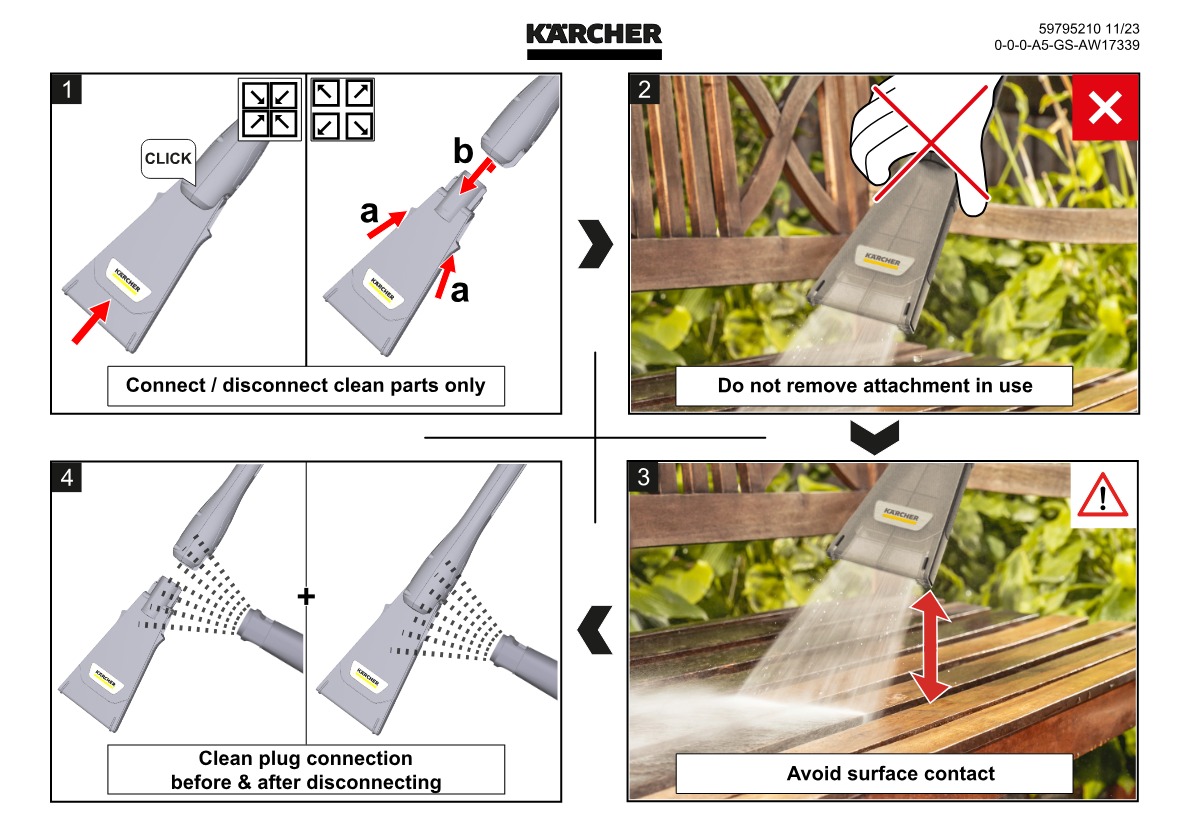 KÄRCHER

59795210 11/23
0-0-0-A5-GS-AW17339

1

CLICK

KÄRCHER

b

a

a

KÄRCHER

Connect / disconnect clean parts only

2

KÄRCHER

Do not remove attachment in use

3

KÄRCHER

Avoid surface contact

4

KÄRCHER

+

KÄRCHER

Clean plug connection
before & after disconnecting