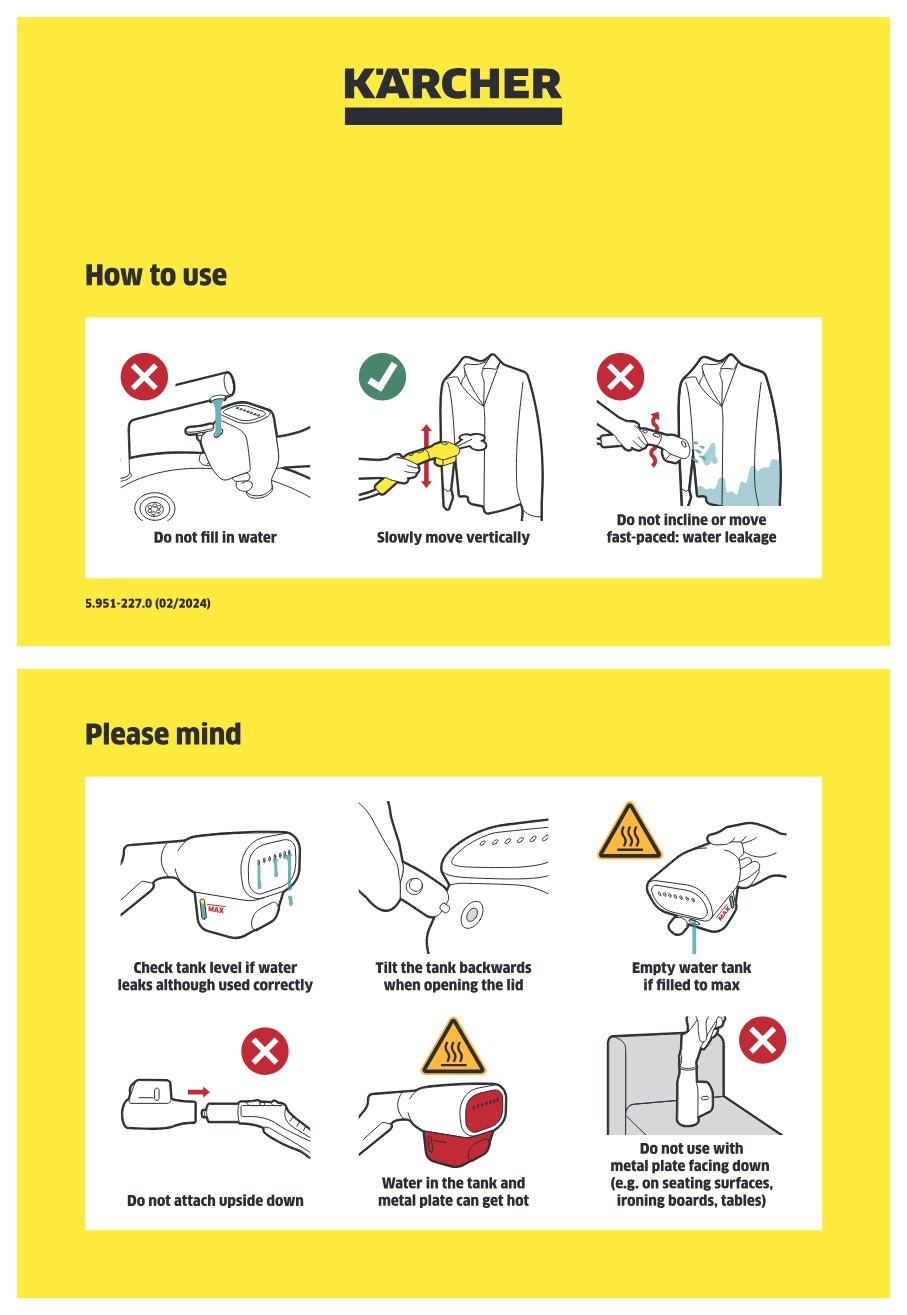 KÄRCHER

How to use

Do not fill in water

Slowly move vertically

Do not incline or move fast-paced: water leakage

5.951-227.0 (02/2024)

Please mind

MAX

Check tank level if water leaks although used correctly

Tilt the tank backwards when opening the lid

MAX

Empty water tank if filled to max

Do not attach upside down

Water in the tank and metal plate can get hot

Do not use with metal plate facing down (e.g. on seating surfaces, ironing boards, tables)