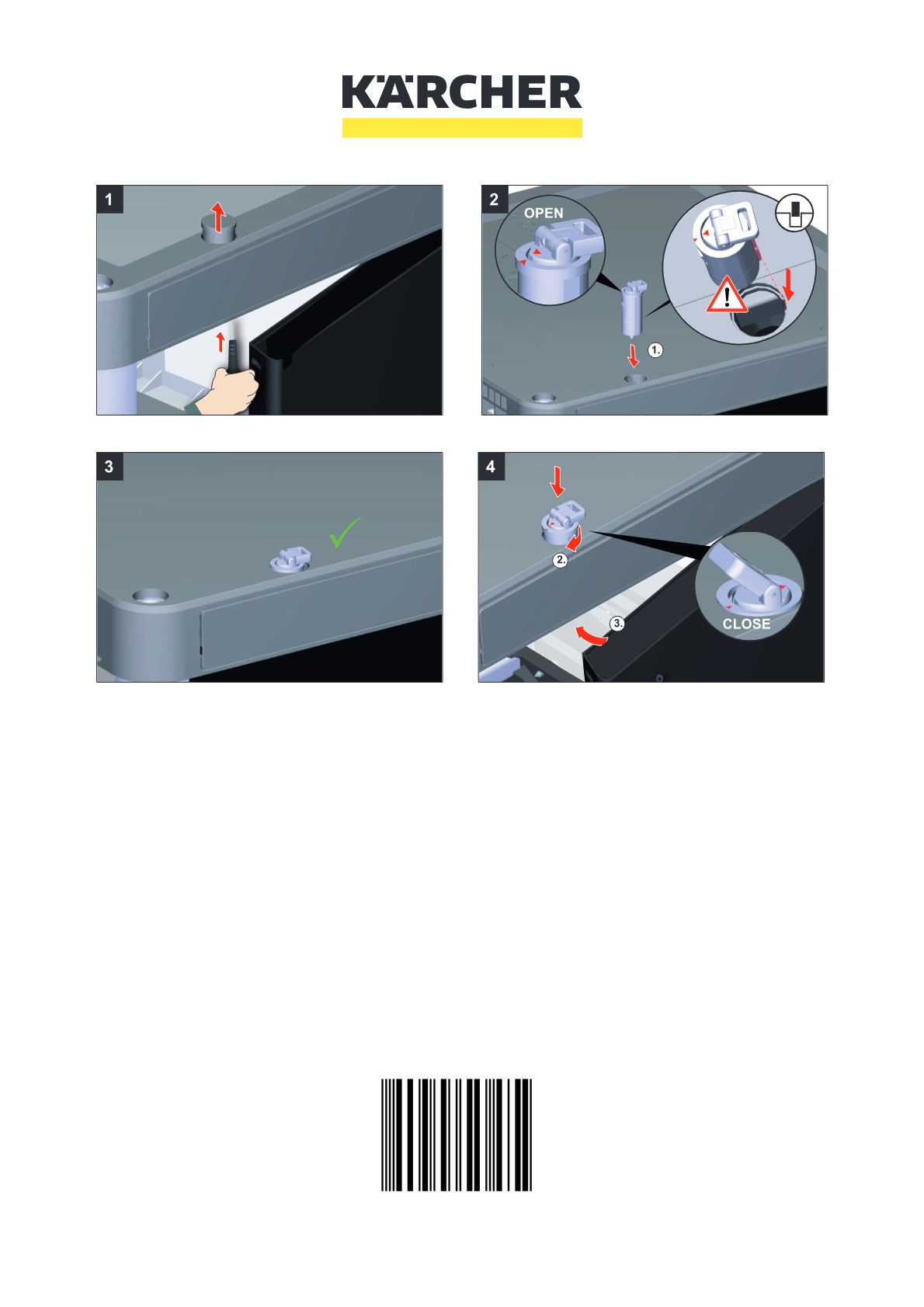 KÄRCHER

1

2

OPEN

1.

3

4

2.

3.

CLOSE