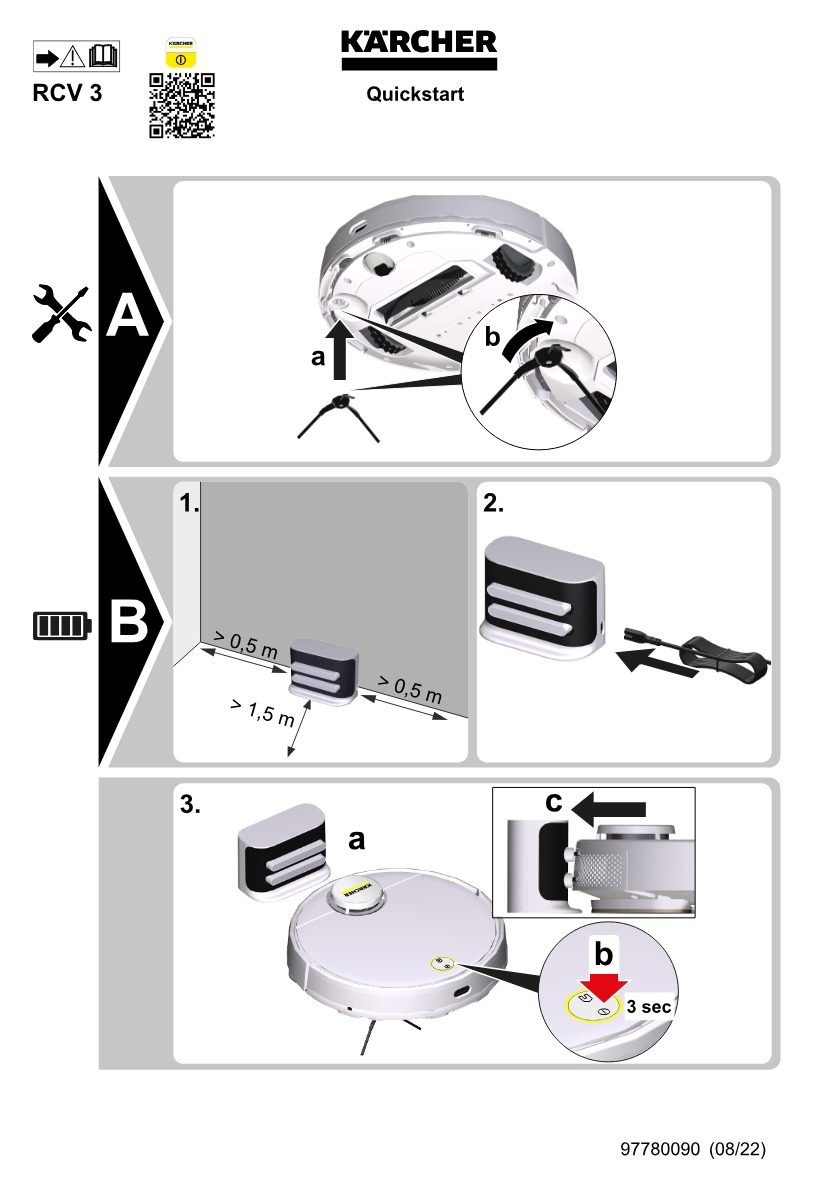 RCV 3

KÄRCHER

KÄRCHER

Quickstart

A

a

b

B

1.

> 0,5 m

> 0,5 m

> 1,5 m

2.

3.

a

KÄRCHER

c

b

3 sec

97780090 (08/22)