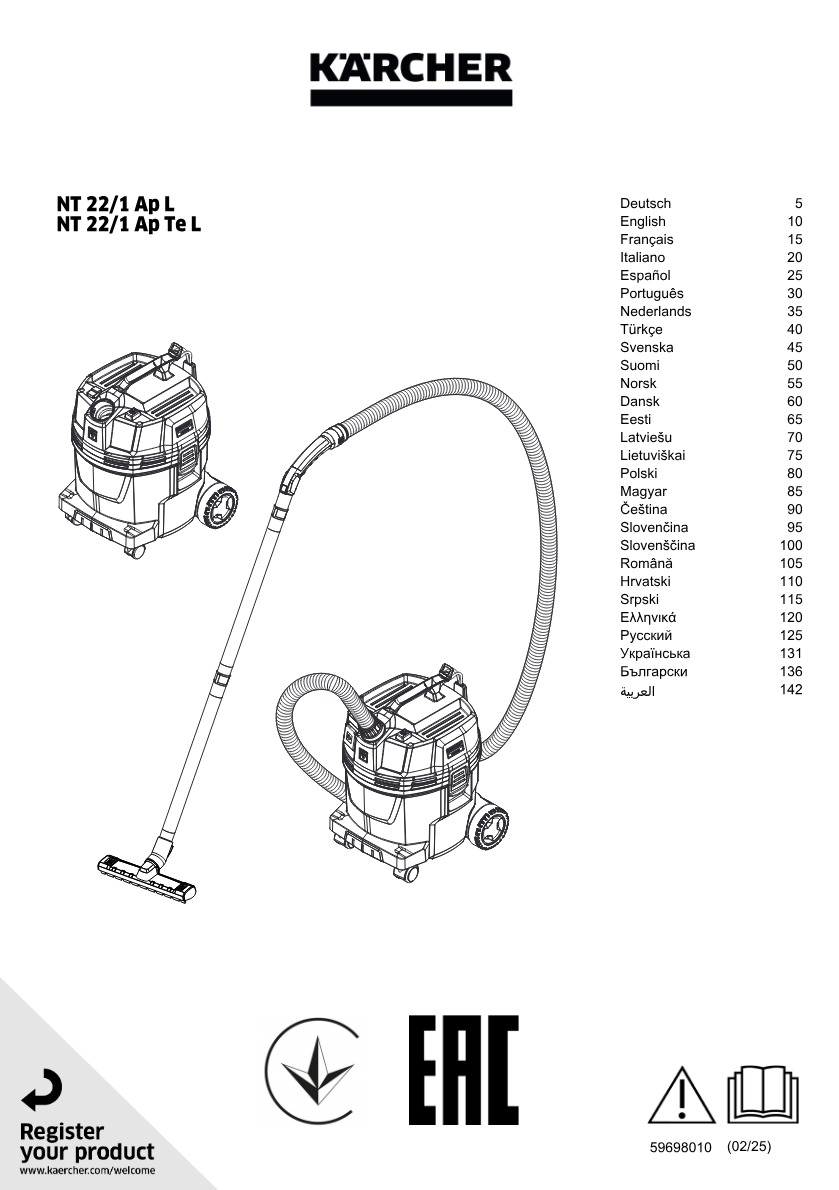 KÄRCHER

NT 22/1 Ap L
NT 22/1 Ap Te L

| | |
|---|---|
| Deutsch | 5 |
| English | 10 |
| Français | 15 |
| Italiano | 20 |
| Español | 25 |
| Português | 30 |
| Nederlands | 35 |
| Türkçe | 40 |
| Svenska | 45 |
| Suomi | 50 |
| Norsk | 55 |
| Dansk | 60 |
| Eesti | 65 |
| Latviešu | 70 |
| Lietuviškai | 75 |
| Polski | 80 |
| Magyar | 85 |
| Čeština | 90 |
| Slovenčina | 95 |
| Slovenščina | 100 |
| Română | 105 |
| Hrvatski | 110 |
| Srpski | 115 |
| Ελληνικά | 120 |
| Русский | 125 |
| Українська | 131 |
| Български | 136 |
| العربية | 142 |

EAC

Register your product
www.kaercher.com/welcome

59698010 (02/25)