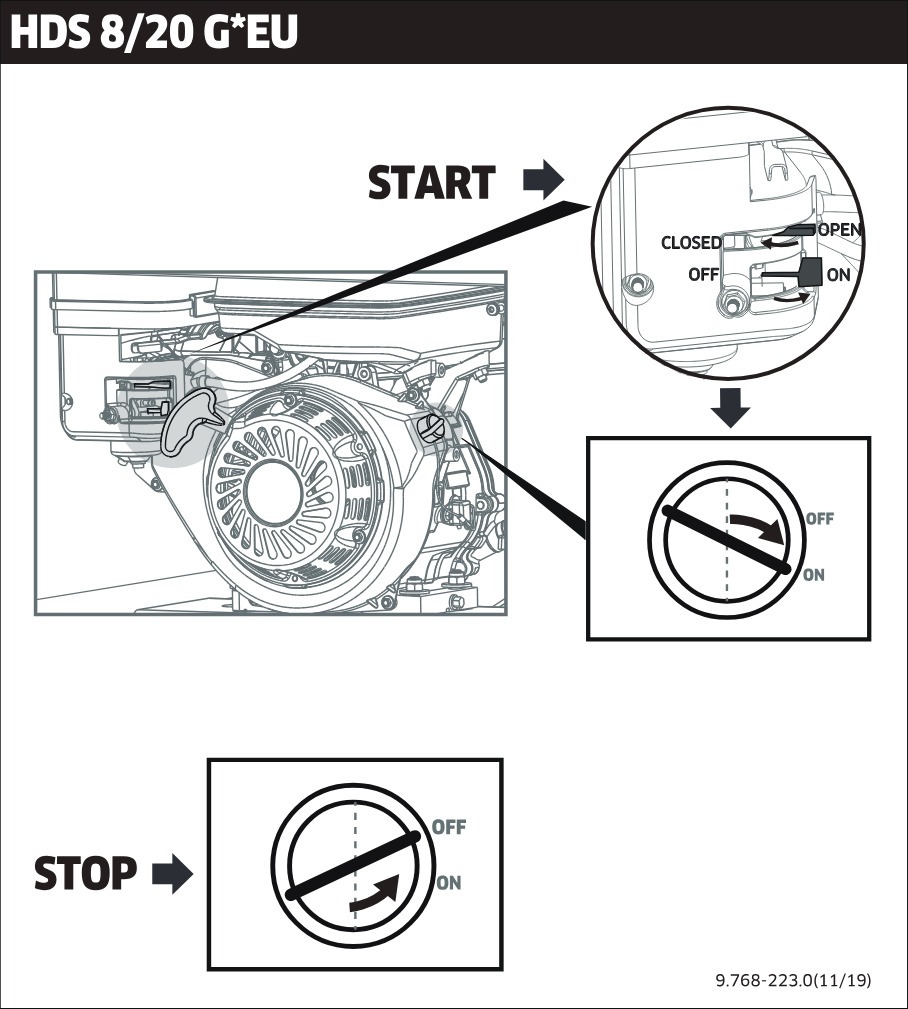 HDS 8/20 G*EU

START

CLOSED
OPEN
OFF
ON

OFF
ON

STOP

OFF
ON

9.768-223.0(11/19)