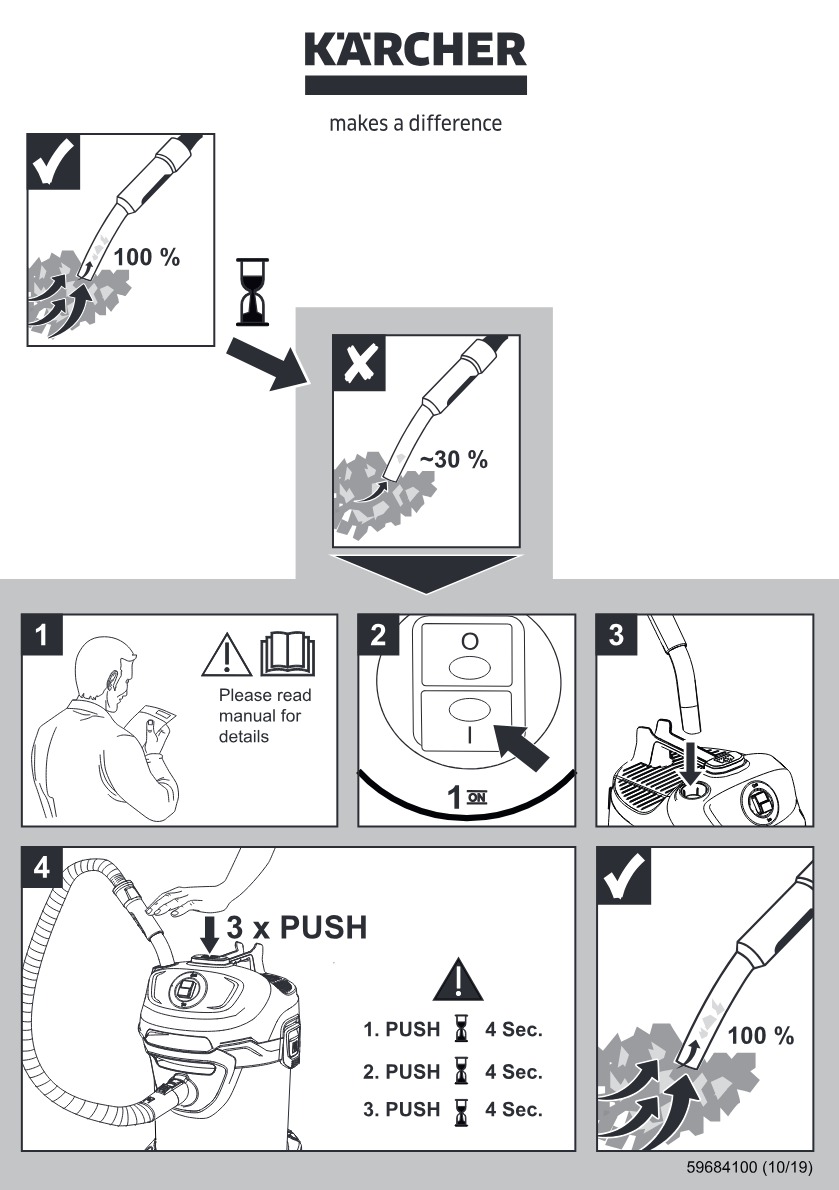 KÄRCHER

makes a difference

100 %

~30 %

1

Please read manual for details

2

O

I

1 ON

3

4

3 x PUSH

1. PUSH 4 Sec.

2. PUSH 4 Sec.

3. PUSH 4 Sec.

100 %

59684100 (10/19)