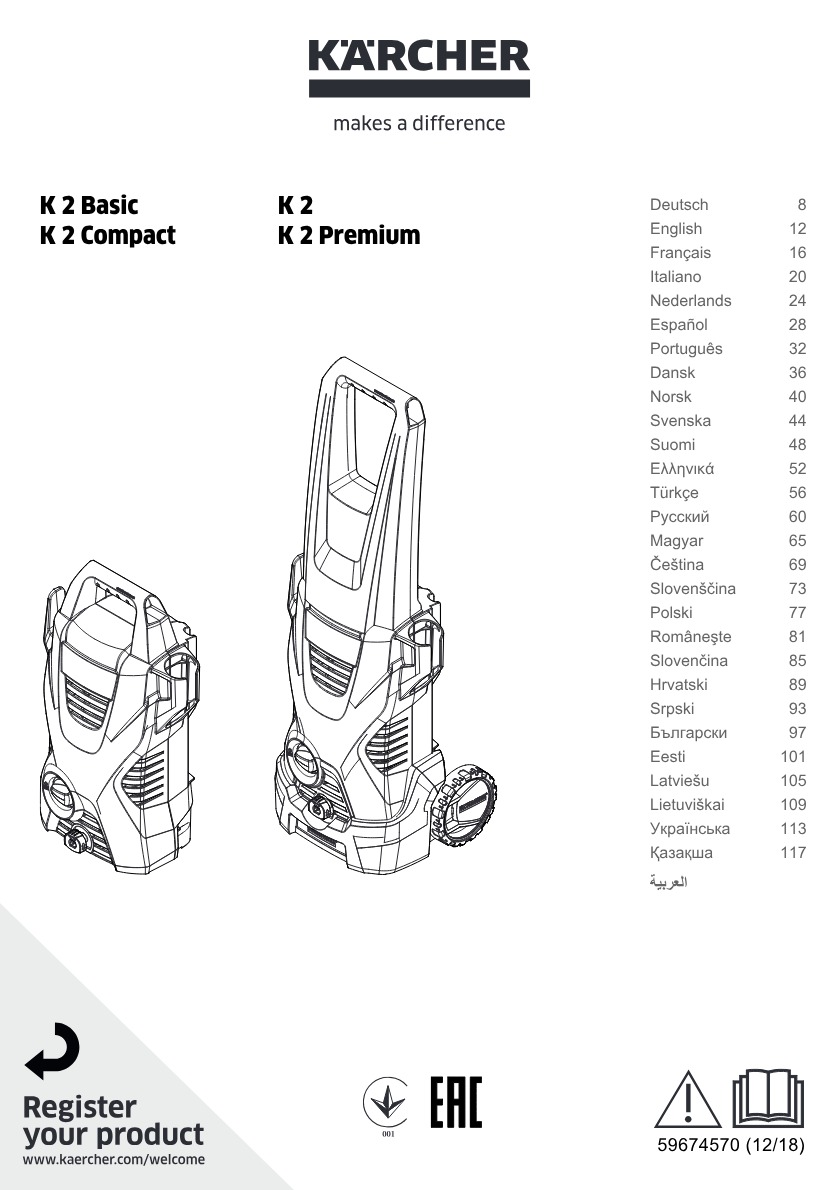 KÄRCHER

makes a difference

K 2 Basic
K 2 Compact

K 2
K 2 Premium

Deutsch 8
English 12
Français 16
Italiano 20
Nederlands 24
Español 28
Português 32
Dansk 36
Norsk 40
Svenska 44
Suomi 48
Ελληνικά 52
Türkçe 56
Русский 60
Magyar 65
Čeština 69
Slovenščina 73
Polski 77
Româneşte 81
Slovenčina 85
Hrvatski 89
Srpski 93
Български 97
Eesti 101
Latviešu 105
Lietuviškai 109
Українська 113
Қазақша 117
العربية

Register
your product
www.kaercher.com/welcome

001

EAC

59674570 (12/18)