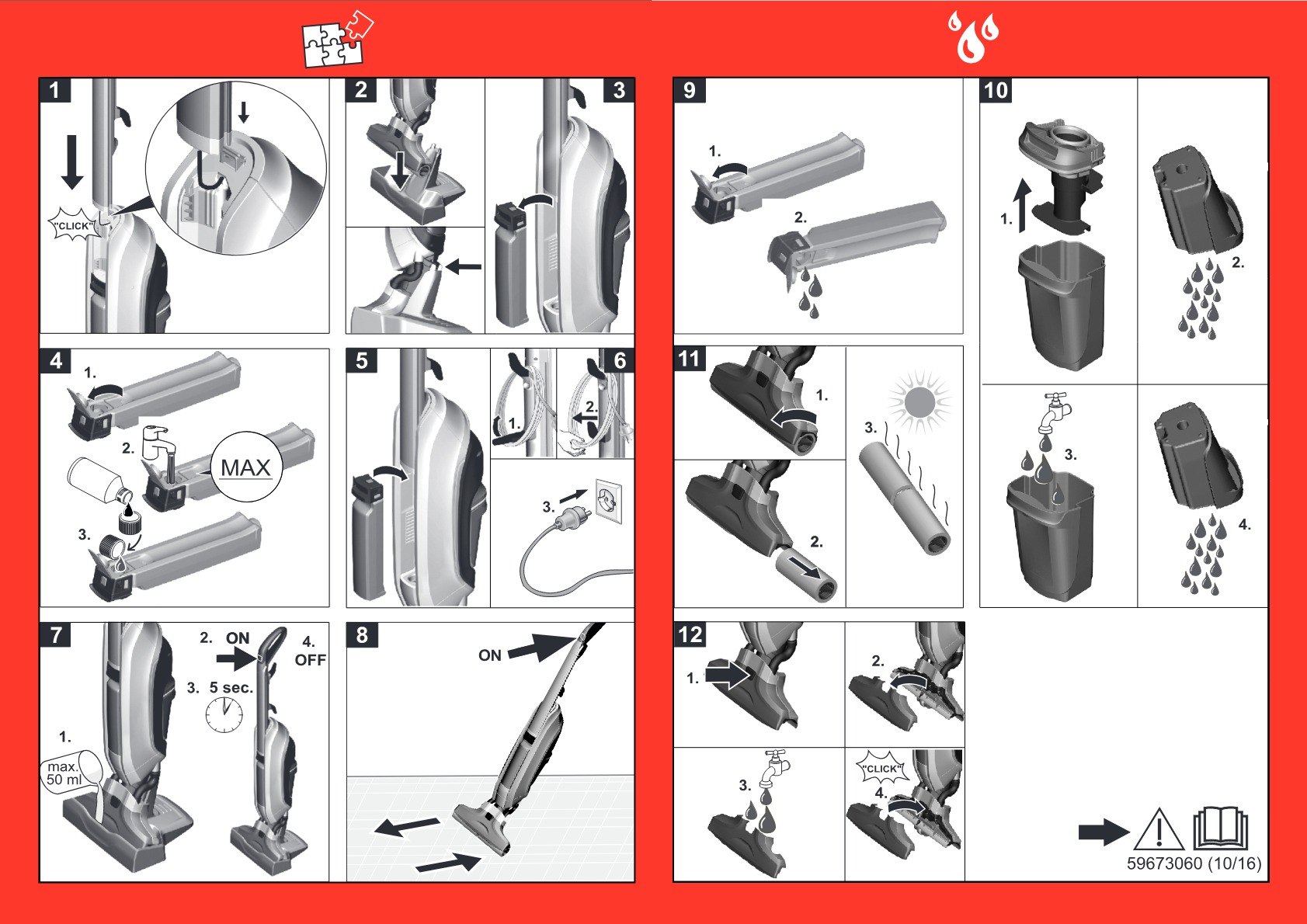 1

"CLICK"

2

3

4

1.

2.

MAX

3.

5

6

1.

2.

3.

7

1.

max. 50 ml

2. ON

3. 5 sec.

4. OFF

8

ON

9

1.

2.

10

1.

2.

3.

4.

11

1.

2.

3.

12

1.

2.

3.

"CLICK"

4.

59673060 (10/16)