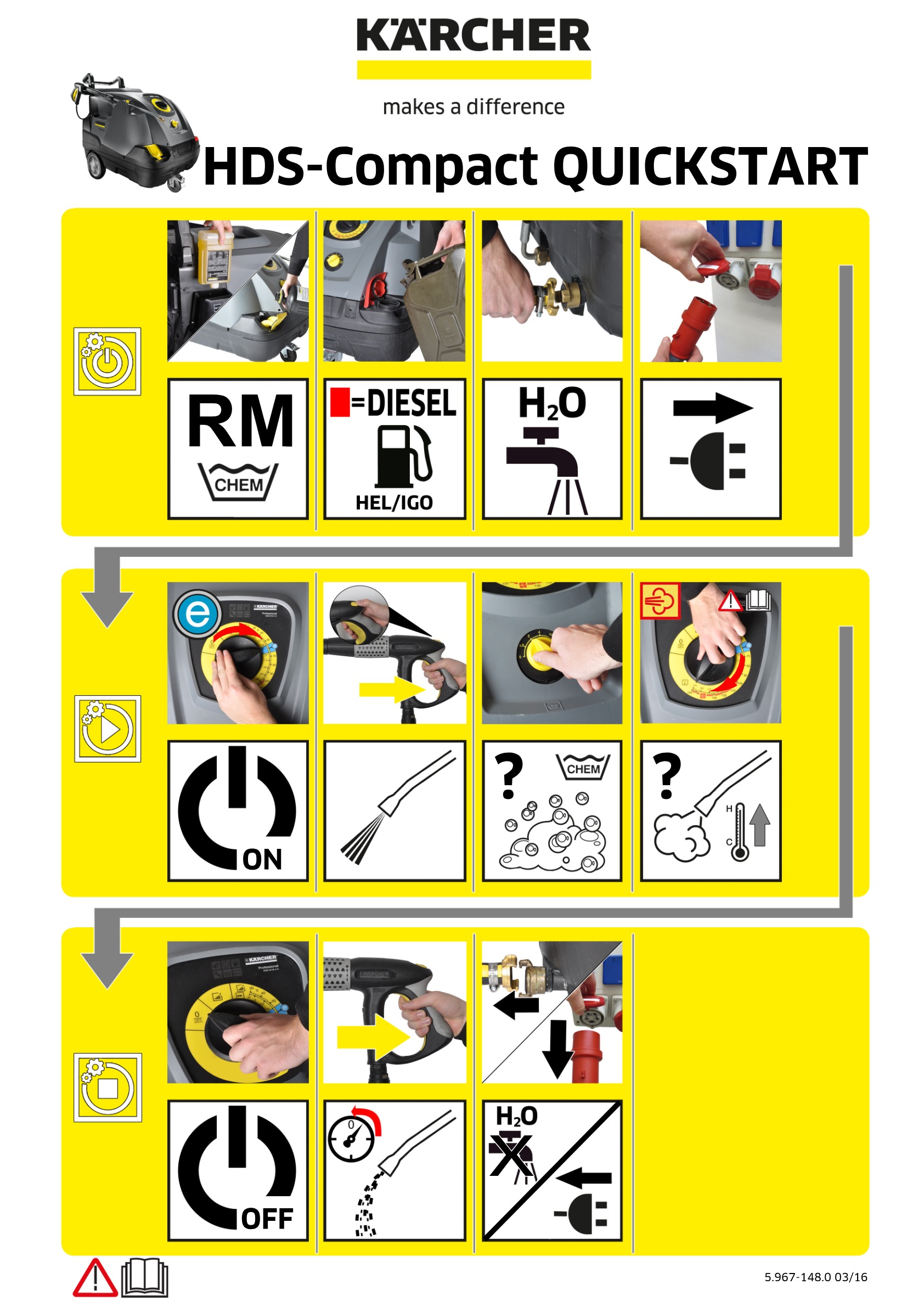 KÄRCHER

makes a difference

HDS-Compact QUICKSTART

RM

CHEM

=DIESEL

HEL/IGO

$H_2O$

e

ON

?

CHEM

?

H

C

OFF

0

$H_2O$

5.967-148.0 03/16