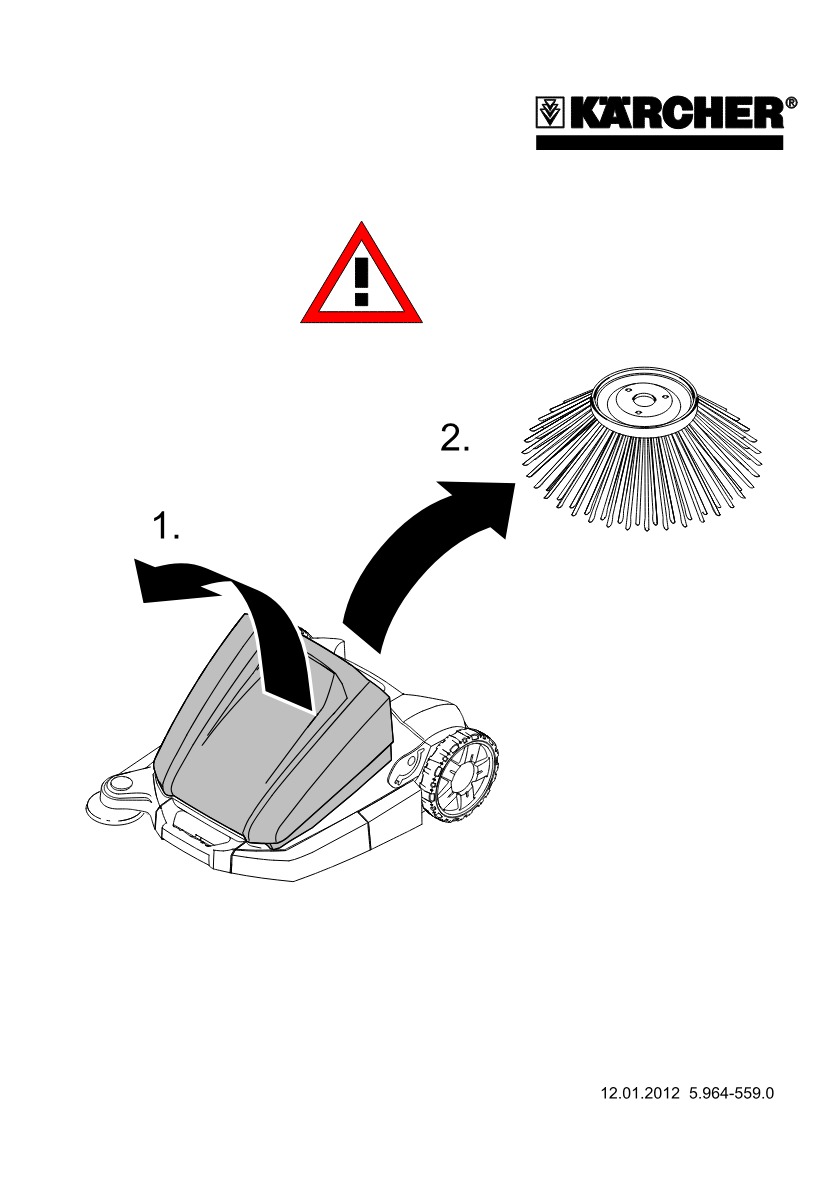 KÄRCHER®

2.

1.

12.01.2012 5.964-559.0